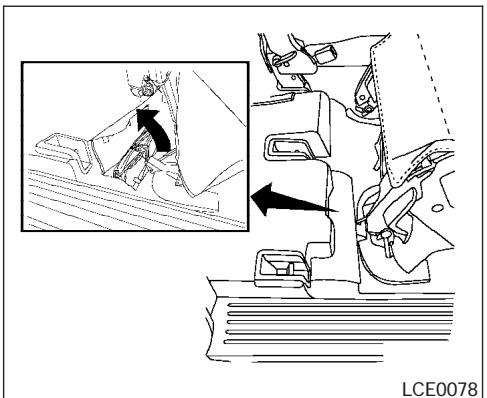 LCE0078