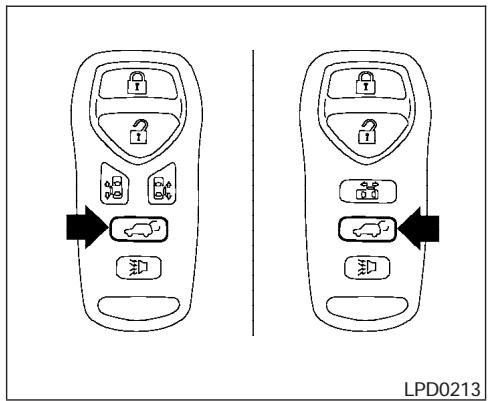 LPD0213