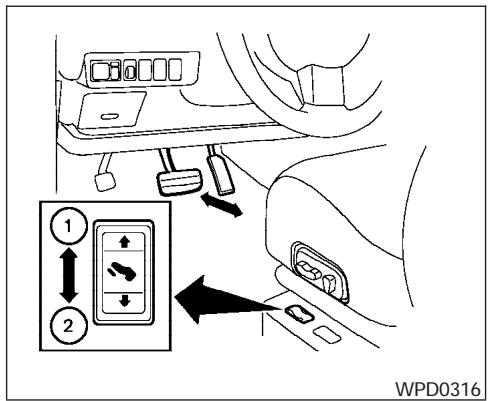 1
2
WPD0316