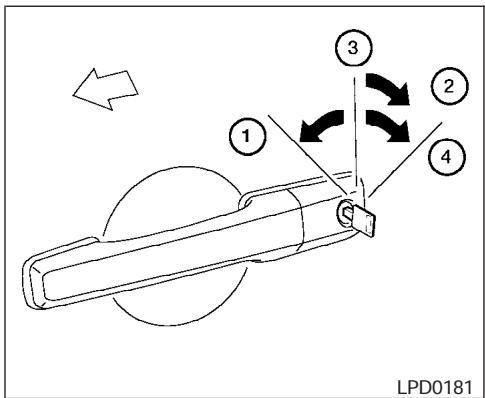 3
2
1
4
LPD0181