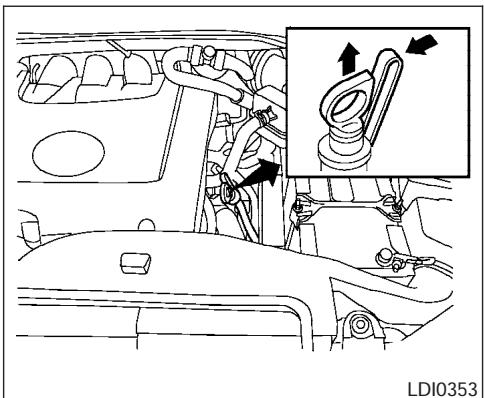 LDI0353