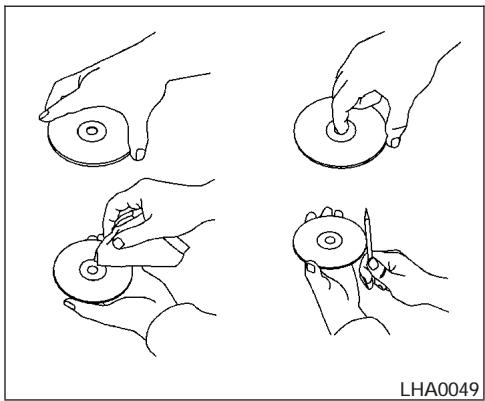 LHA0049