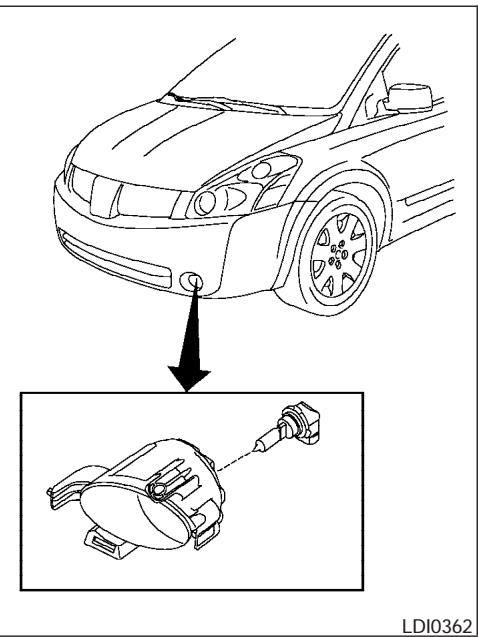 LDI0362