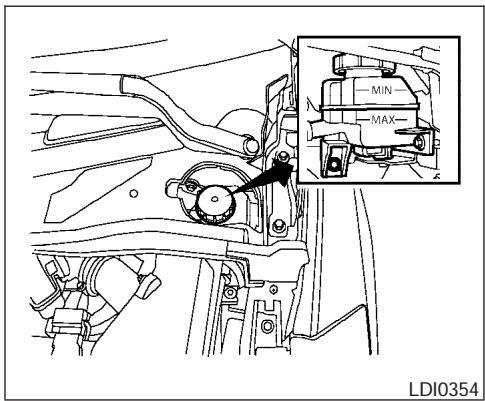 MIN
MAX
LDI0354