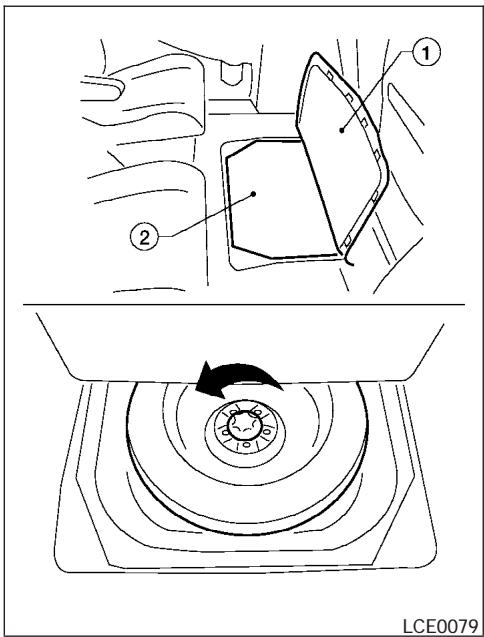 1

2

LCE0079