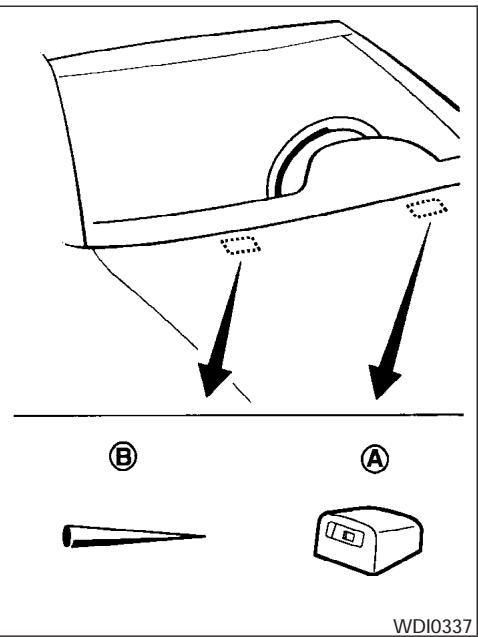 Ⓑ

Ⓐ

WDI0337