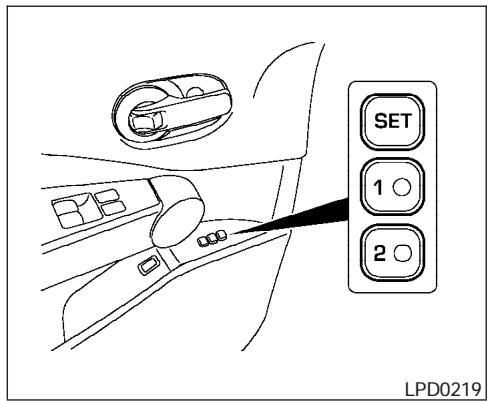 SET
1
2
LPD0219