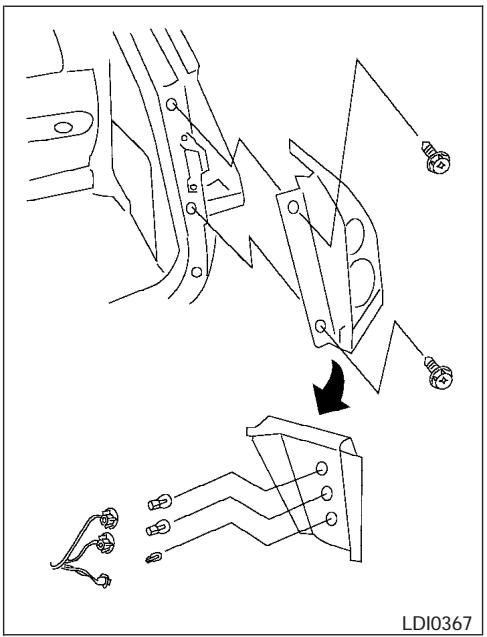 LDI0367