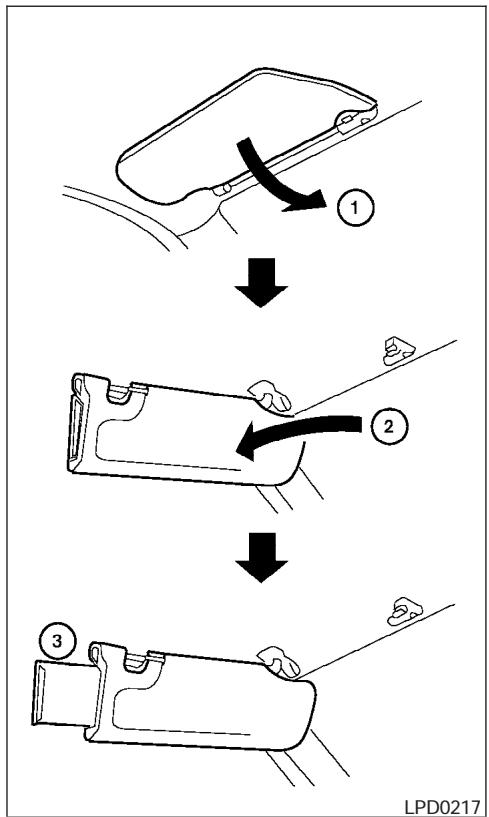 1

2

3

LPD0217