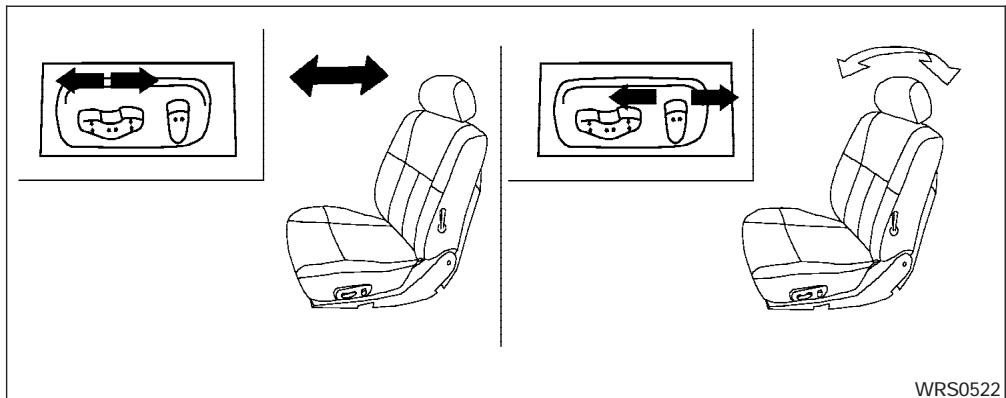 WRS0522