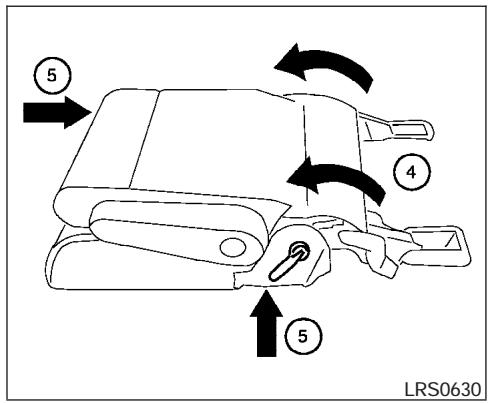 5
4
5
LRS0630