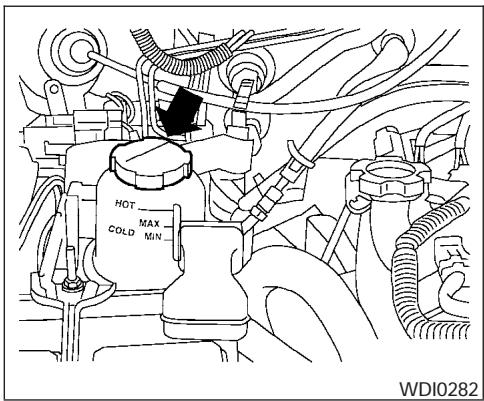 HOT
MAX
COLD
MIN
WDI0282