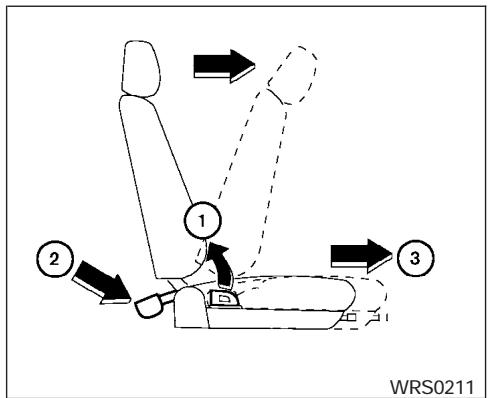 1
2
3
WRS0211