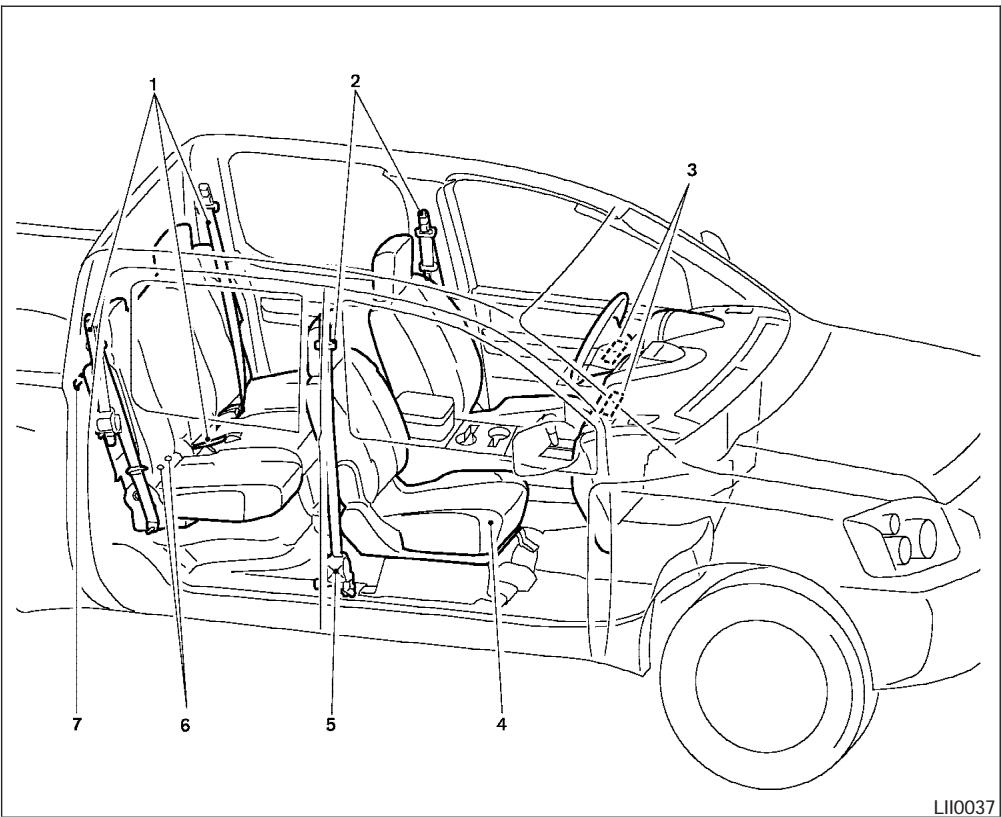 1
2
3
7
6
5
4
LII0037