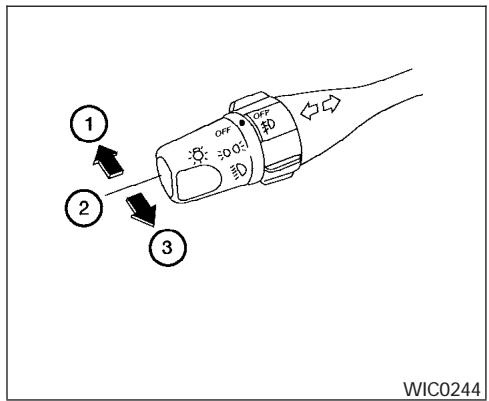 1
2
3
OFF
OFF
WIC0244