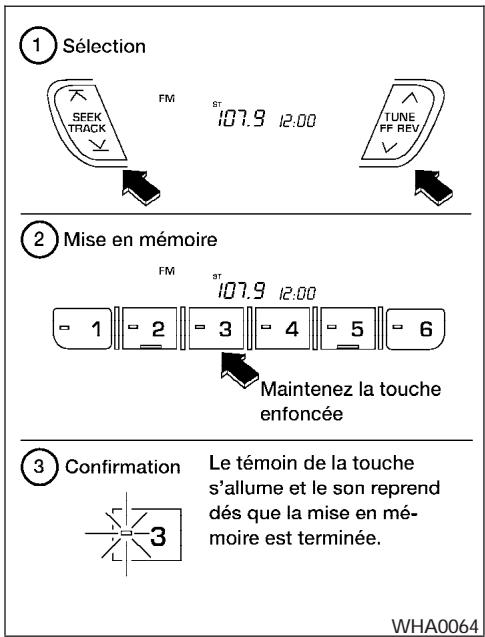 1 Sélection

SEEK TRACK

FM

ST 107.9 12:00

TUNE FF REV

2 Mise en mémoire

FM

ST 107.9 12:00

1 2 3 4 5 6

Maintenez la touche enfoncée

3 Confirmation

3

Le témoin de la touche s'allume et le son reprend dés que la mise en mémoire est terminée.

WHA0064