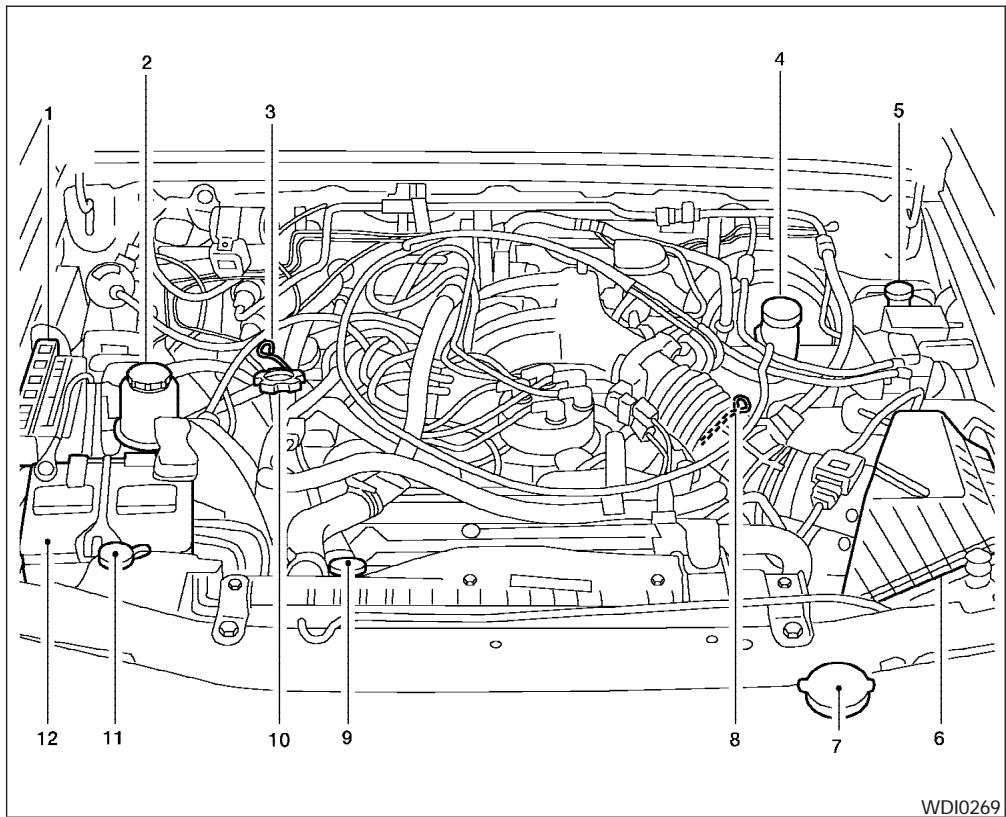 1
2
3
4
5
12
11
10
9
8
7
6
WDI0269