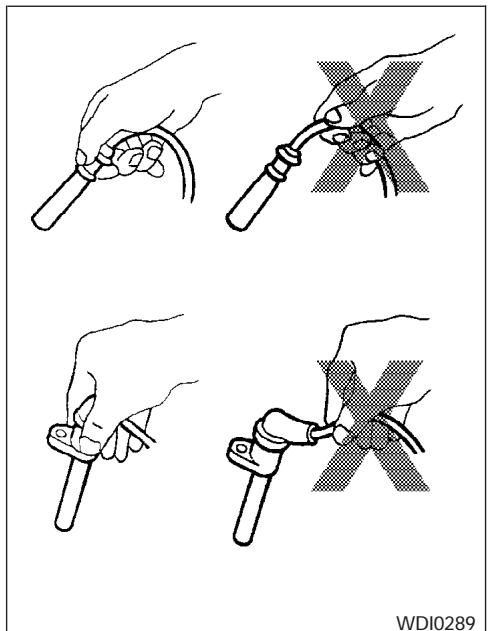 WDI0289