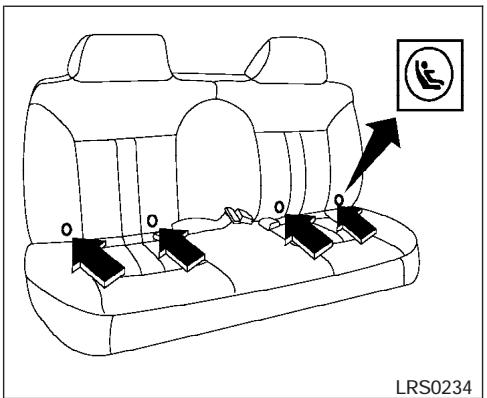 LRS0234