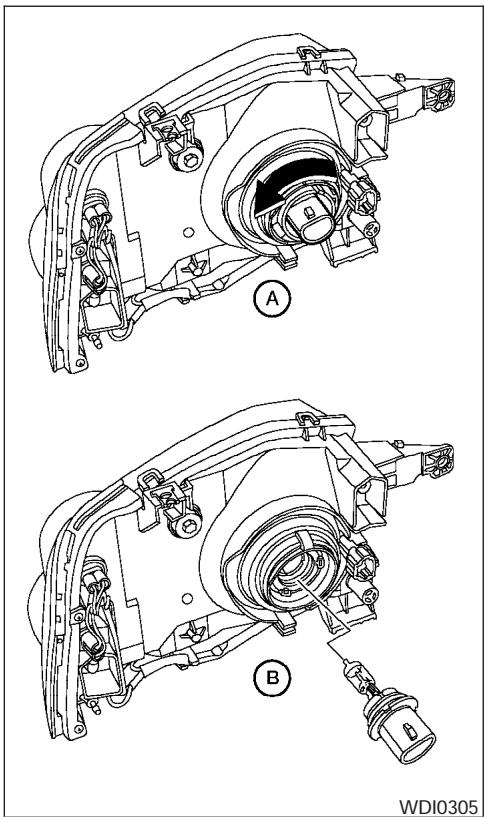 A

B

WDI0305