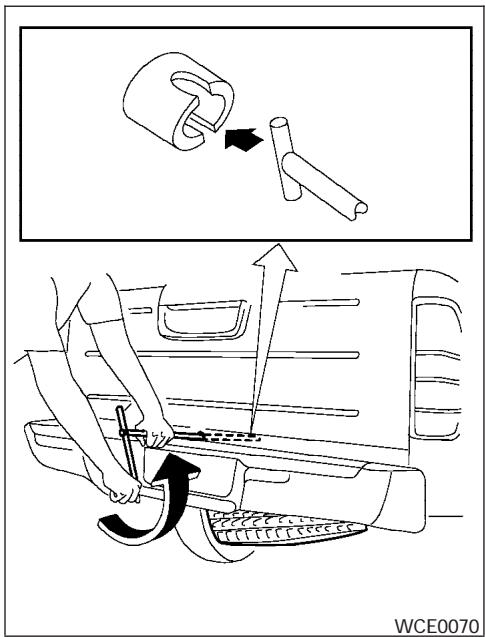 WCE0070