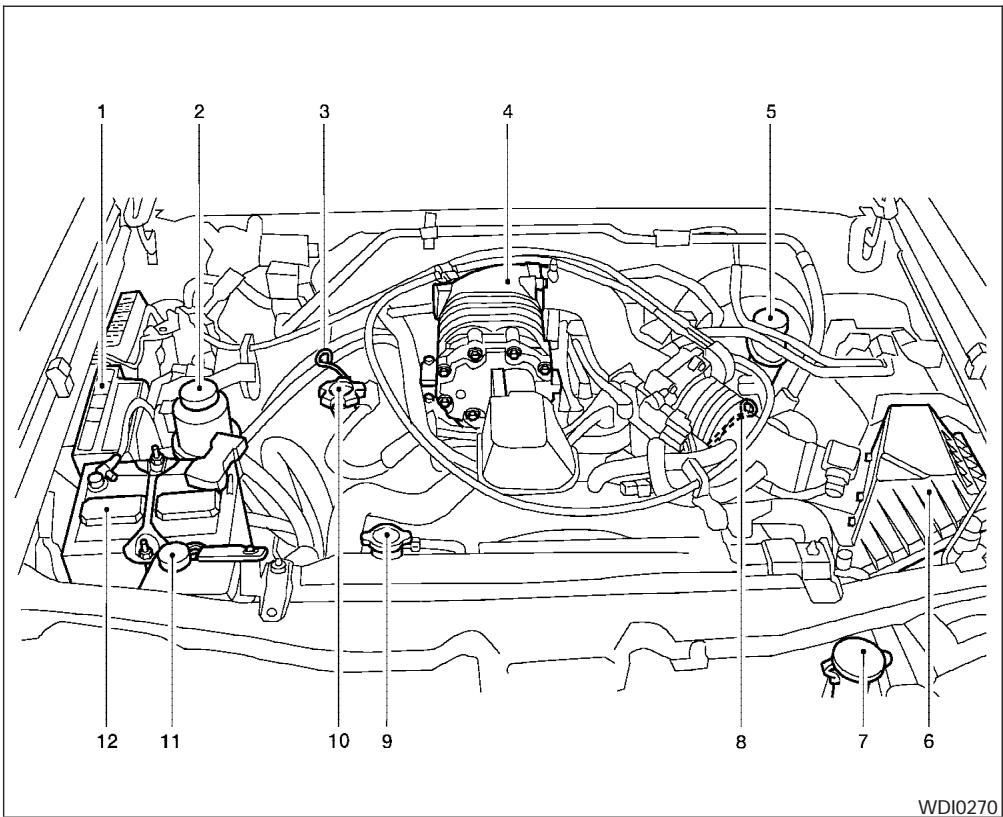 1
2
3
4
5
12
11
10
9
8
7
6
WDI0270