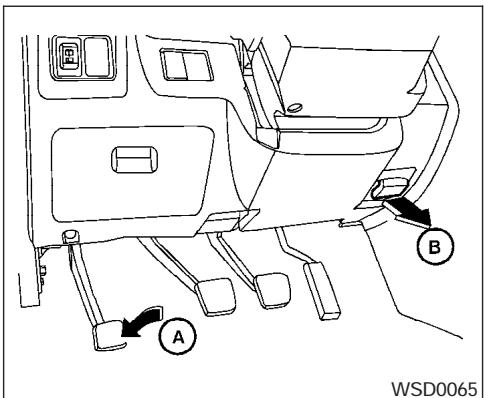 B

A

WSD0065