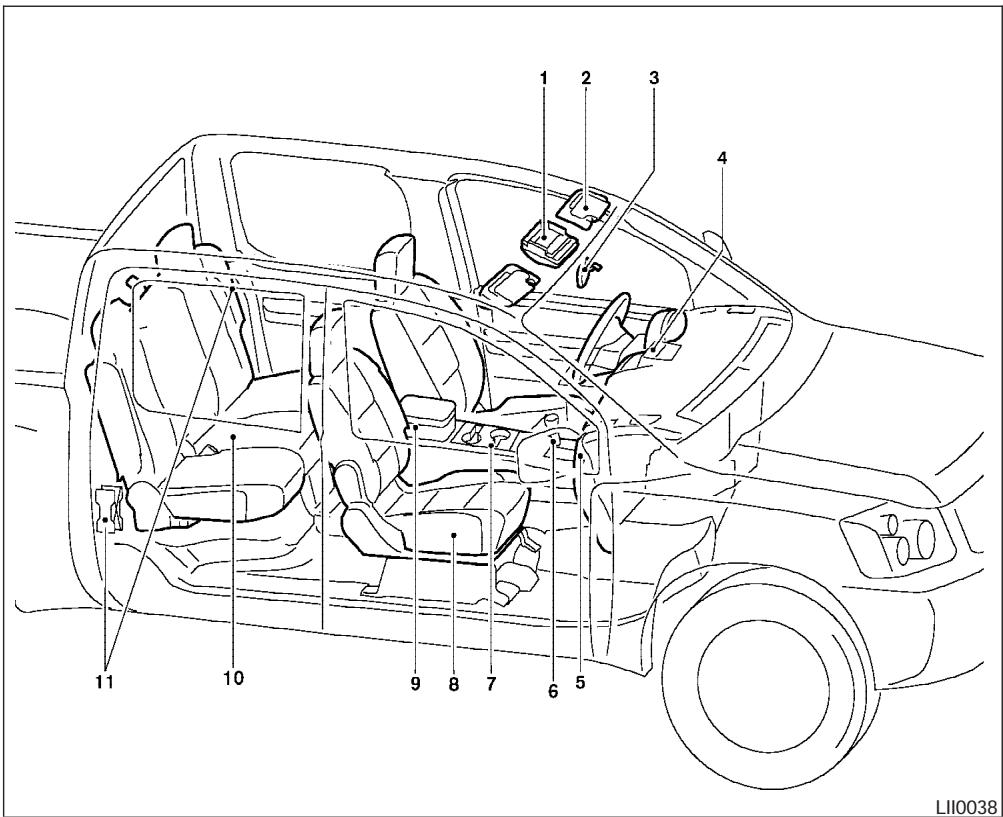 1
2
3
4
11
10
9
8
7
6
5
LII0038