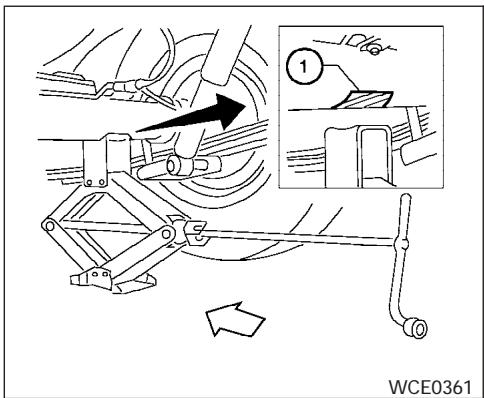 1

WCE0361