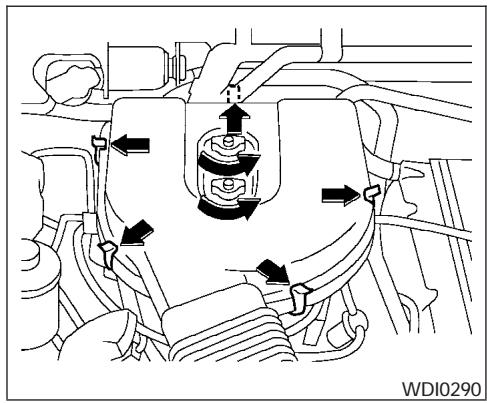 WDI0290