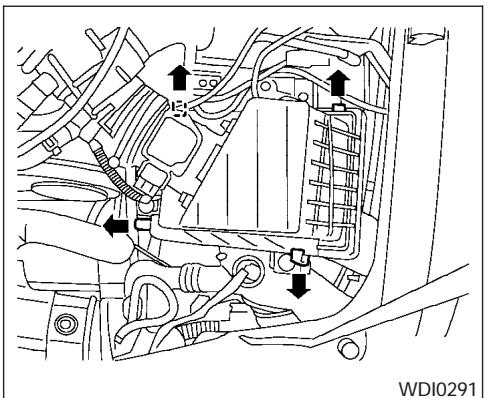 WDI0291