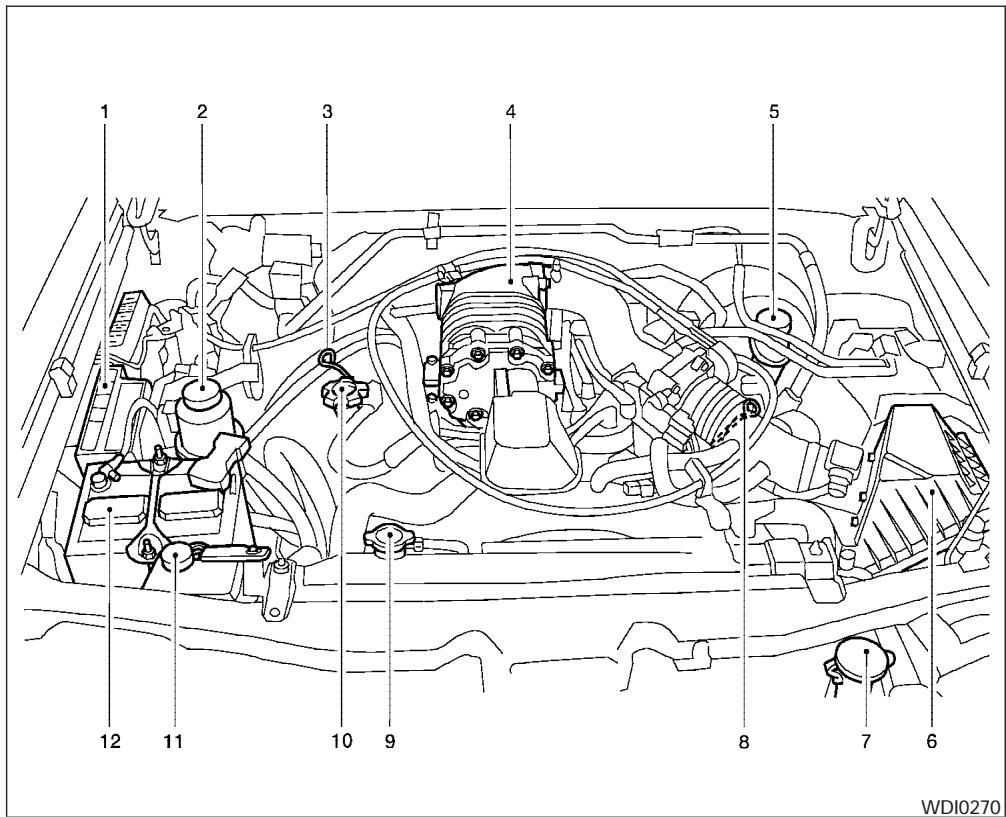 1
2
3
4
5

12
11
10
9
8
7
6

WDI0270