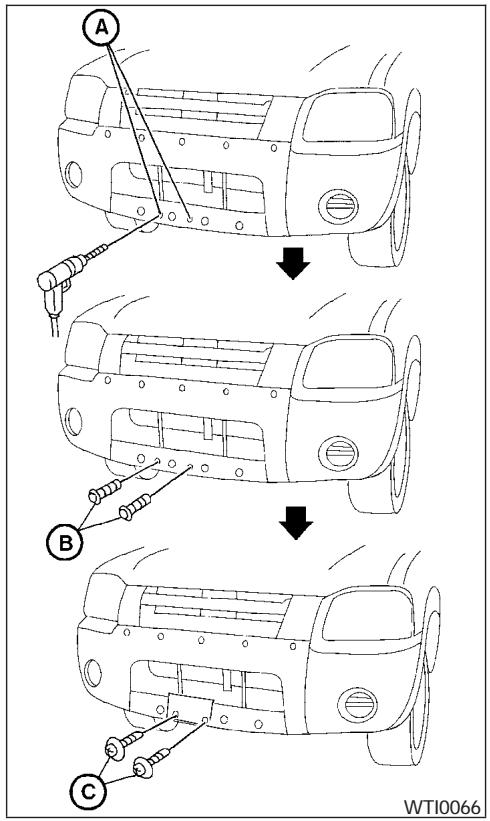 A

B

C

WTI0066