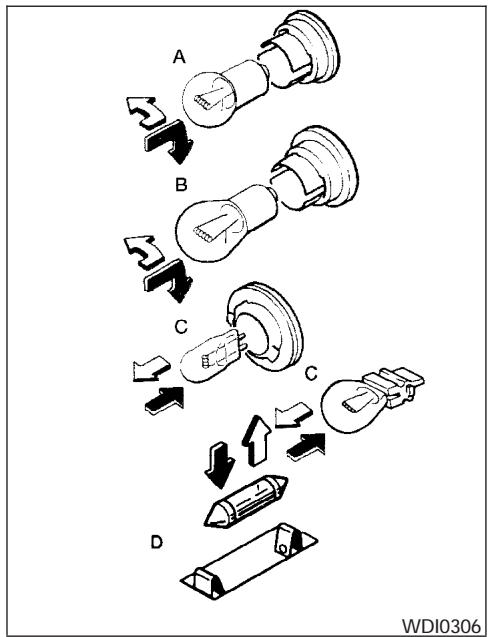 A

B

C

C

D

WDI0306