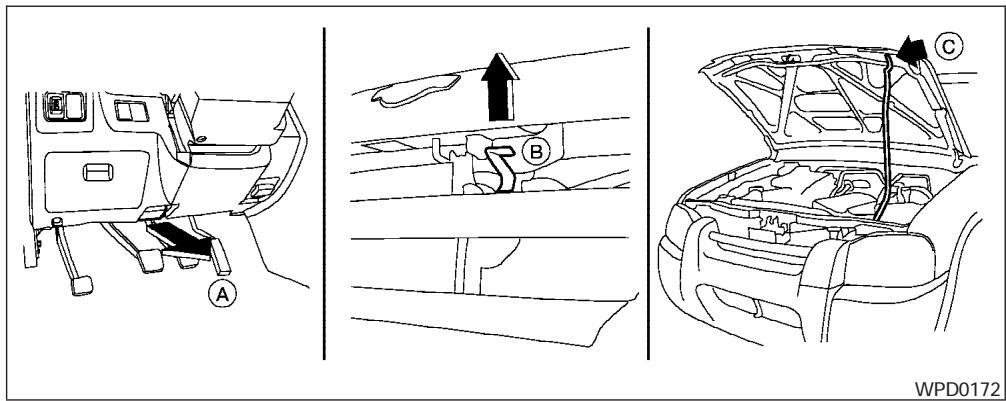 A

B

C

WPD0172