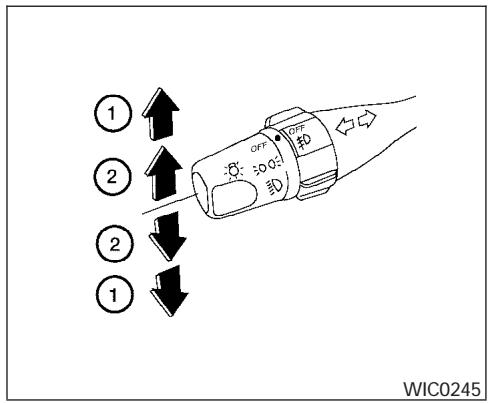 1
2
2
1
OFF
OFF
WIC0245