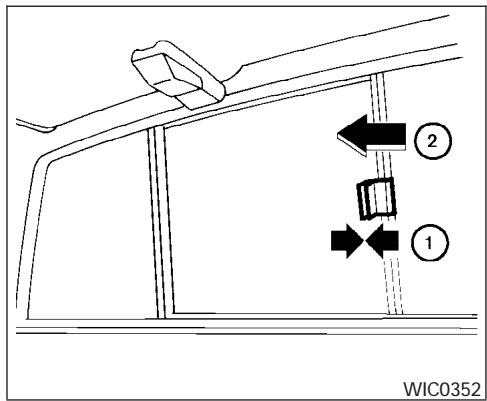 2

1

WIC0352