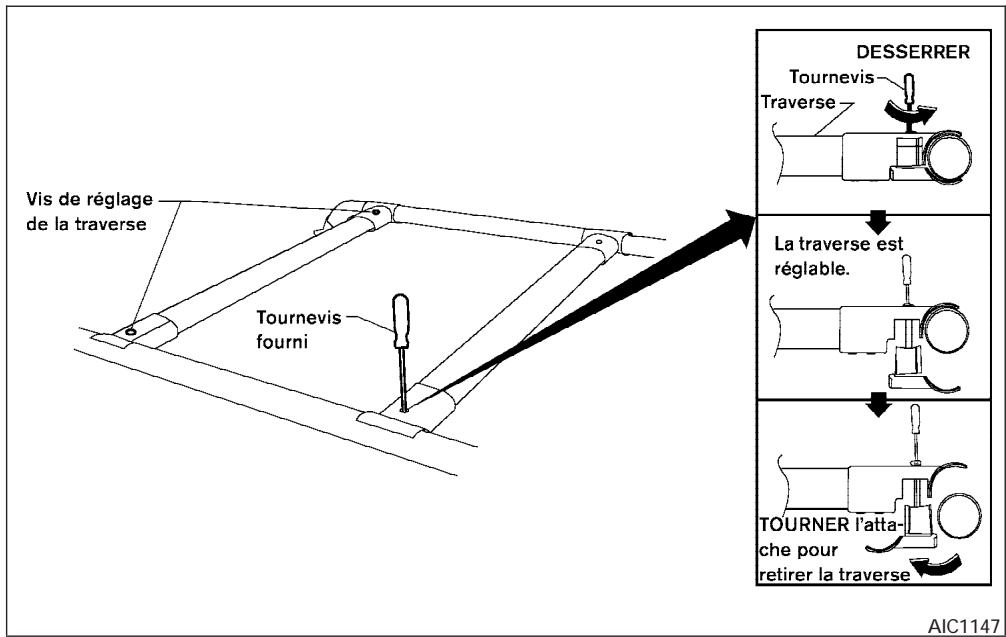 Vis de réglage de la traverse

Tournevis fourni

DESSERRER

Tournevis

Traverse

La traverse est réglable.

TOURNER l'attache pour retirer la traverse

AIC1147