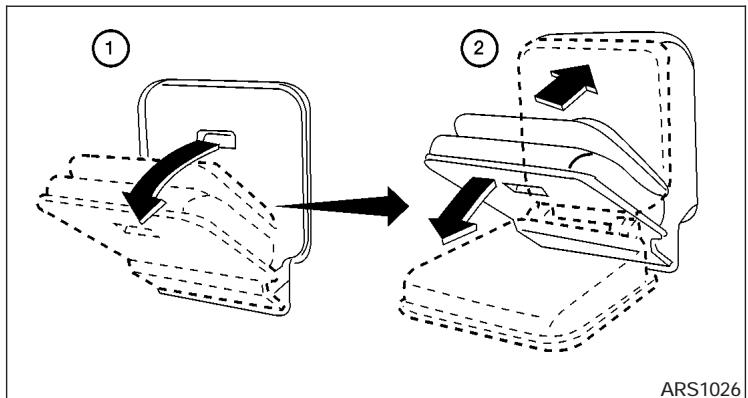 1

2

ARS1026