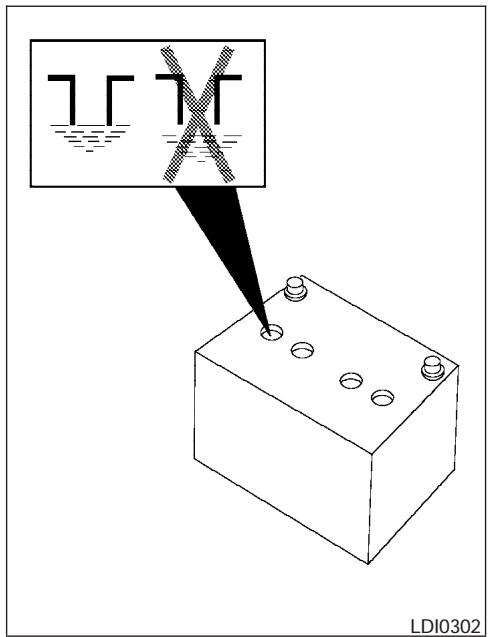 LDI0302