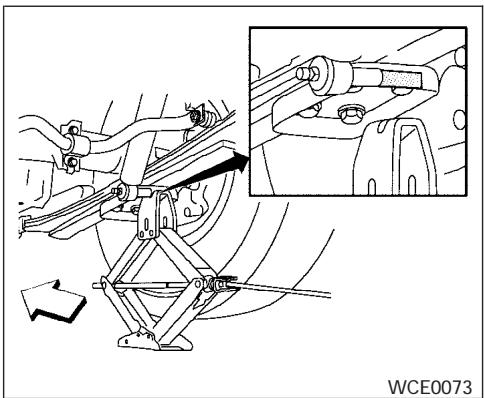 WCE0073