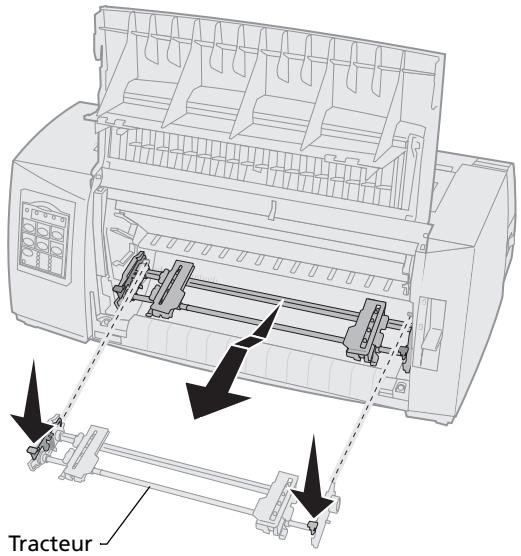 Tracteur