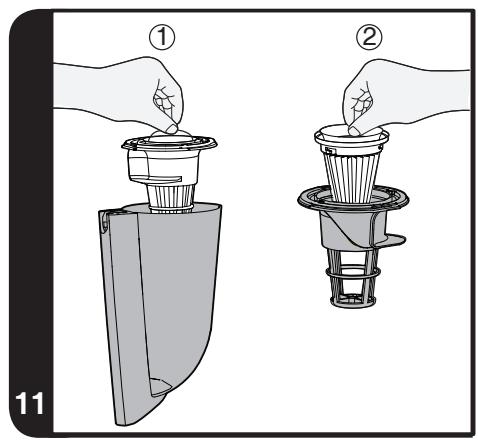 ①
②
11