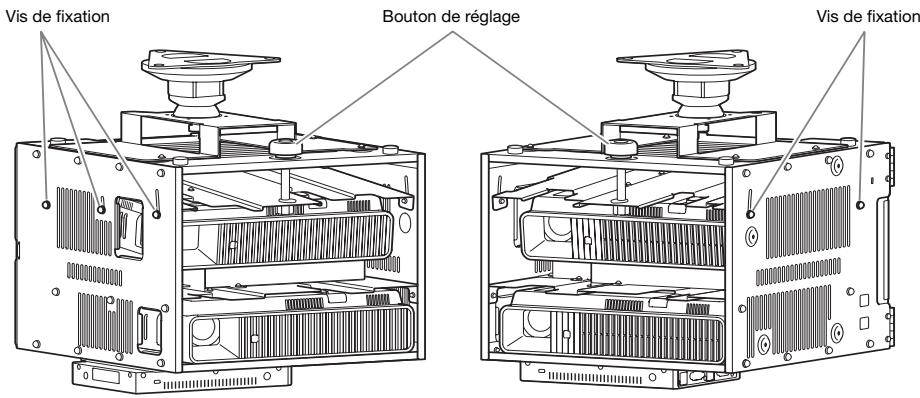 Vis de fixation
Bouton de réglage
Vis de fixation