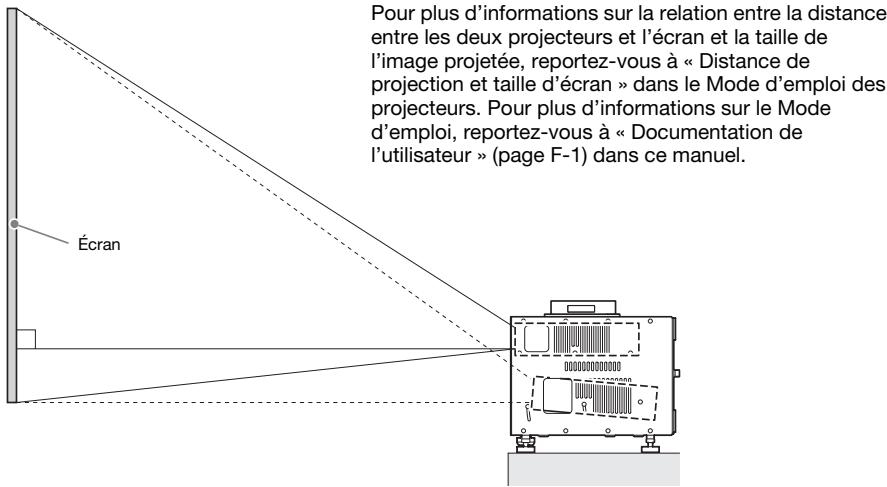 Pour plus d'informations sur la relation entre la distance entre les deux projecteurs et l'écran et la taille de l'image projetée, reportez-vous à « Distance de projection et taille d'écran » dans le Mode d'emploi des projecteurs. Pour plus d'informations sur le Mode d'emploi, reportez-vous à « Documentation de l'utilisateur » (page F-1) dans ce manuel.

Écran