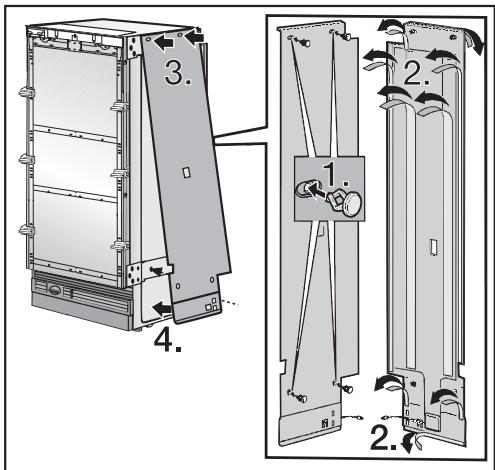 3.

4.

1.

2.

2.