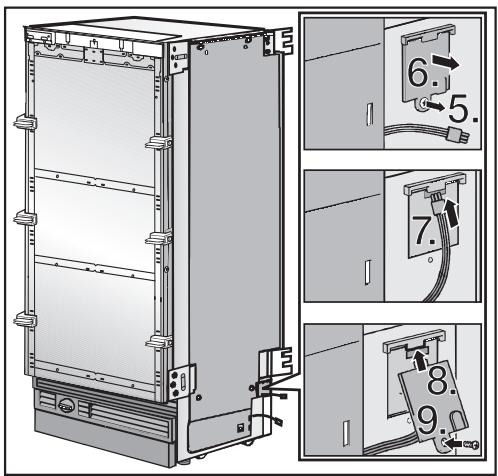 6.
5.
7.
8.
9.