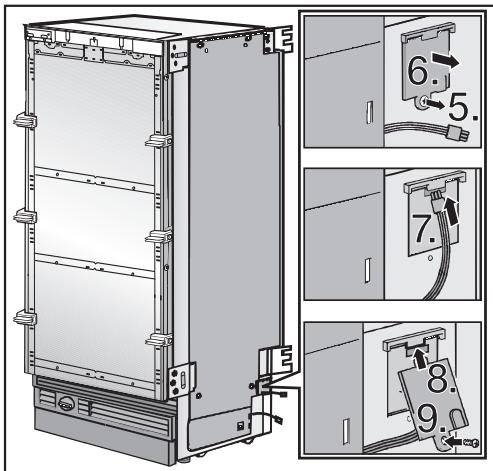 6.
5.
7.
8.
9.