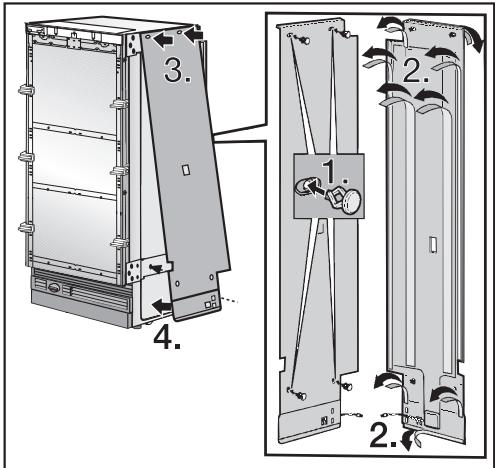 3.

4.

1.

2.

2.