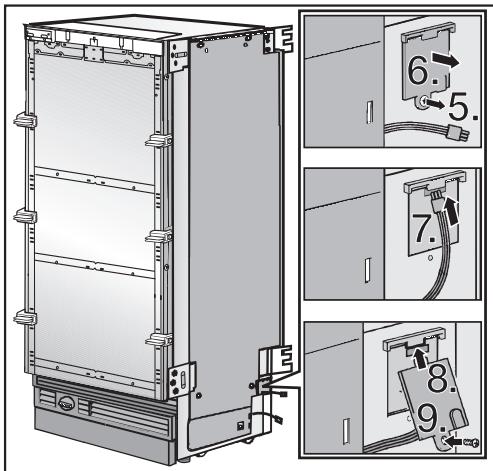 6.
5.
7.
8.
9.